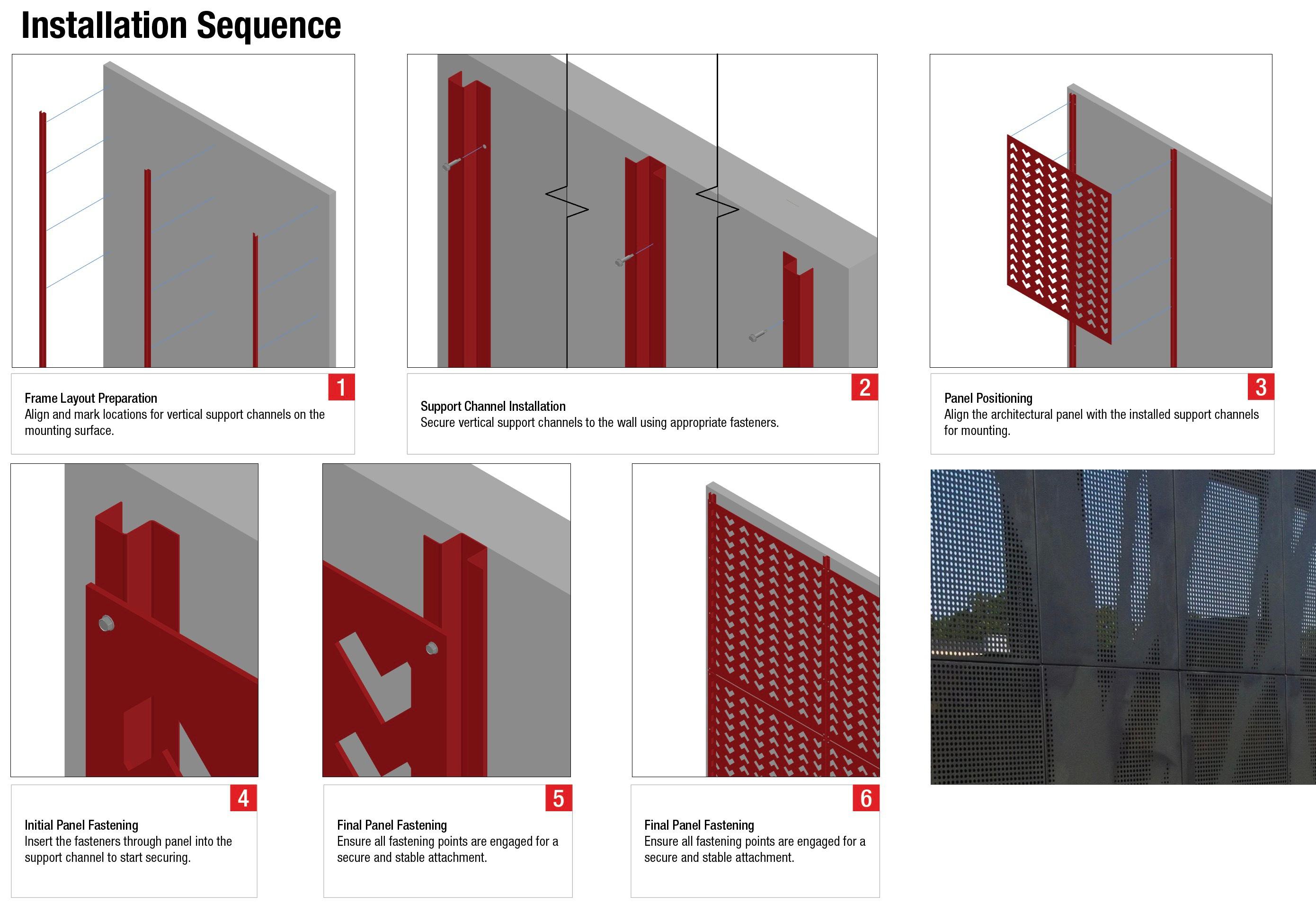 Installation Sequence

1

Frame Layout Preparation
Align and mark locations for vertical support channels on the mounting surface.

2

Support Channel Installation
Secure vertical support channels to the wall using appropriate fasteners.

3

Panel Positioning
Align the architectural panel with the installed support channels for mounting.

4

Initial Panel Fastening
Insert the fasteners through panel into the support channel to start securing.

5

Final Panel Fastening
Ensure all fastening points are engaged for a secure and stable attachment.

6

Final Panel Fastening
Ensure all fastening points are engaged for a secure and stable attachment.